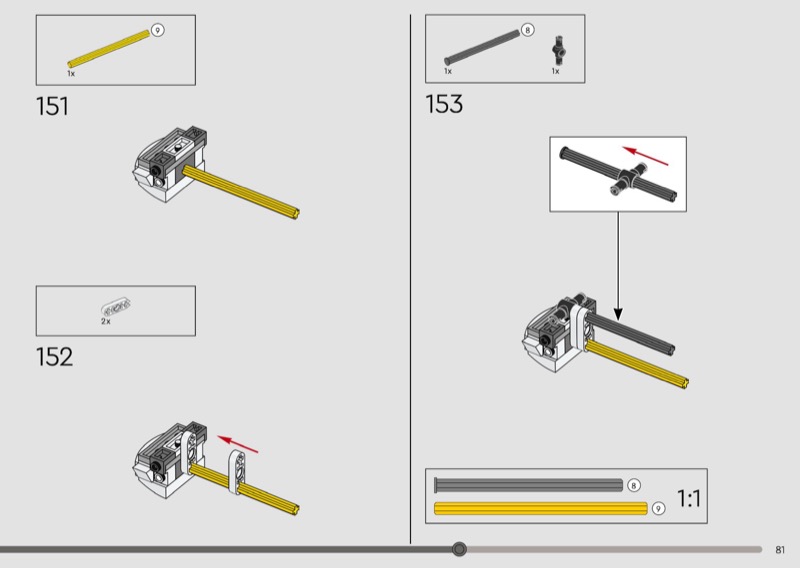 9
1x
151

2x
152

8
1x
1x
153

8
9
1:1

81