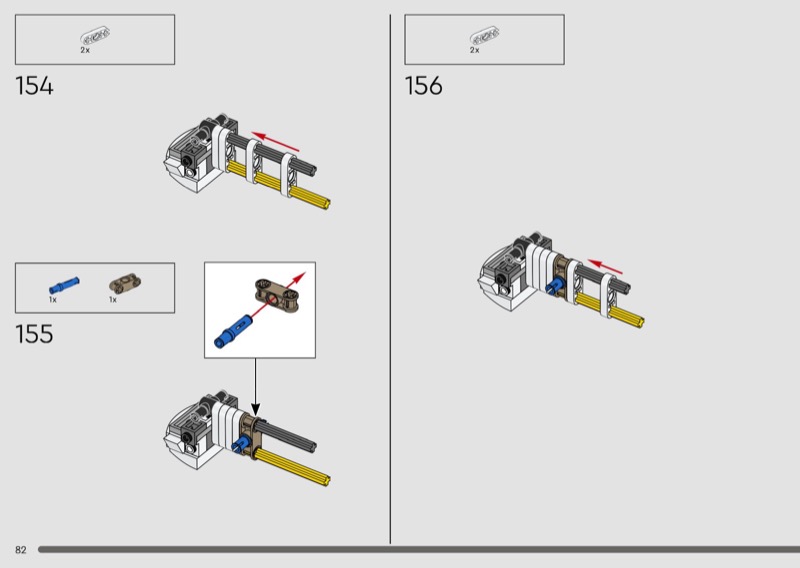 2x

154

1x 1x

155

2x

156

82