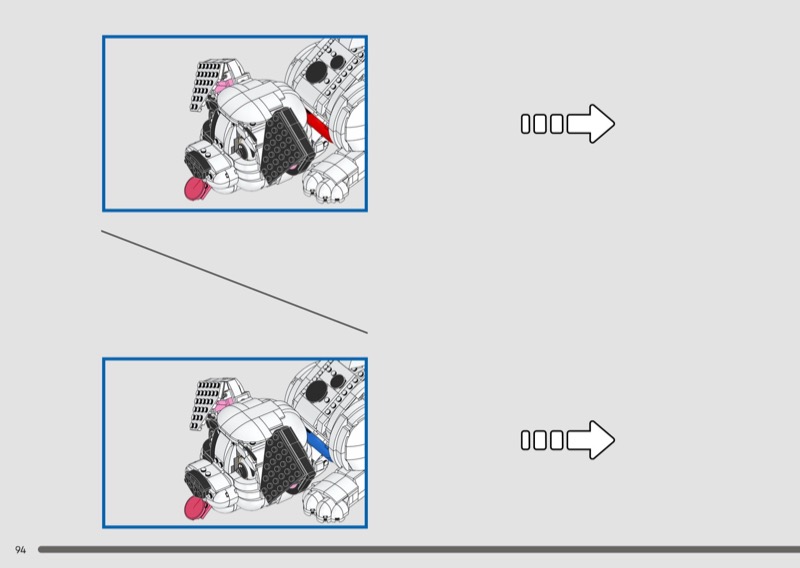 94