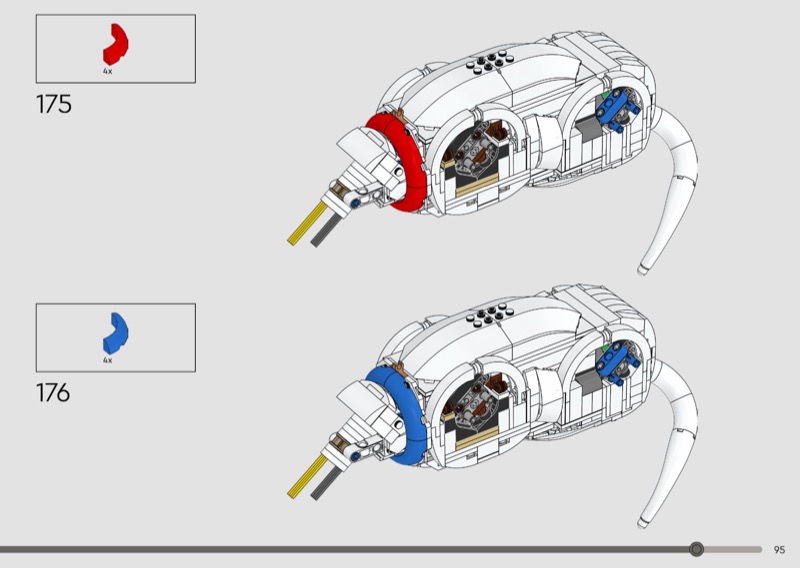 4x

175

4x

176

95