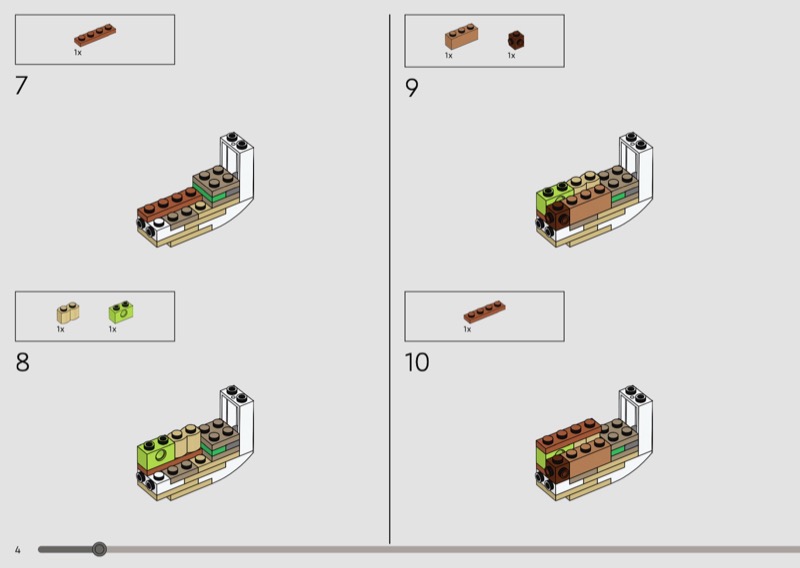 1x

7

1x

1x

8

1x

1x

9

1x

10

4