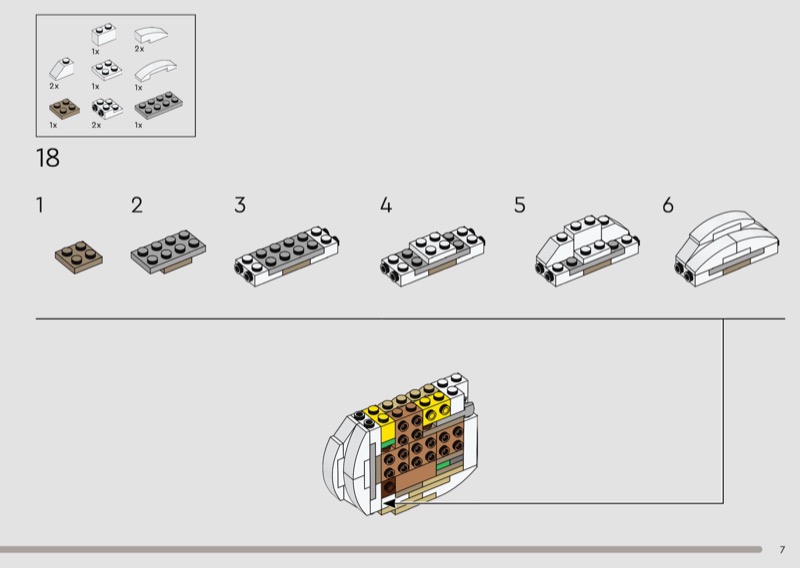 1x 2x
2x 1x 1x
1x 2x 1x

18

1

2

3

4

5

6

7