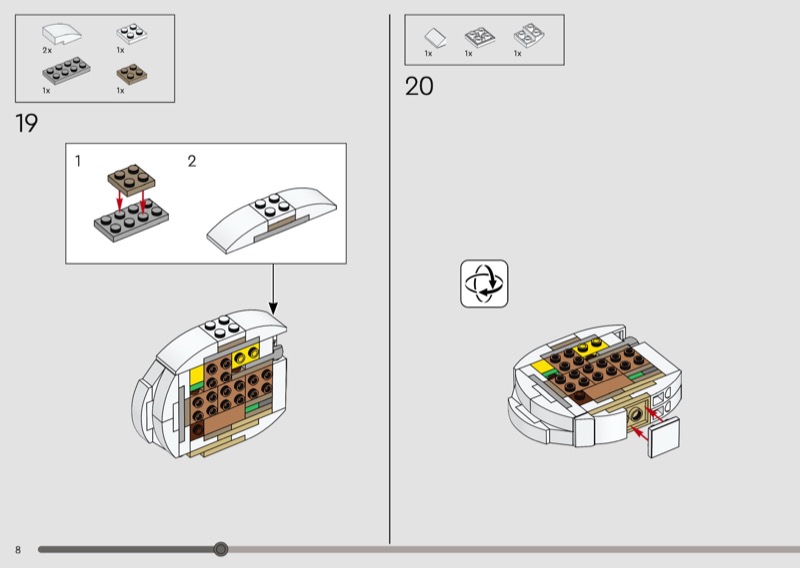 2x
1x
1x
1x

19

1
2

1x
1x
1x

20

8