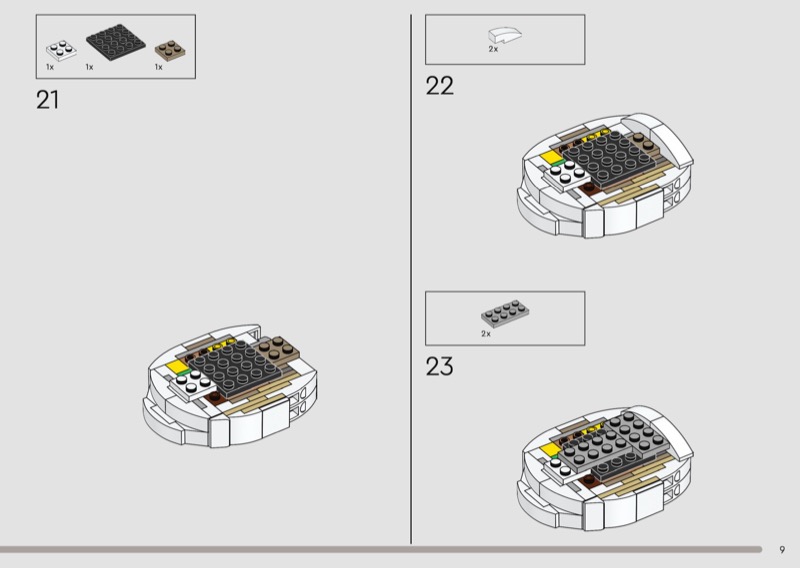 1x 1x 1x

21

2x

22

2x

23

9