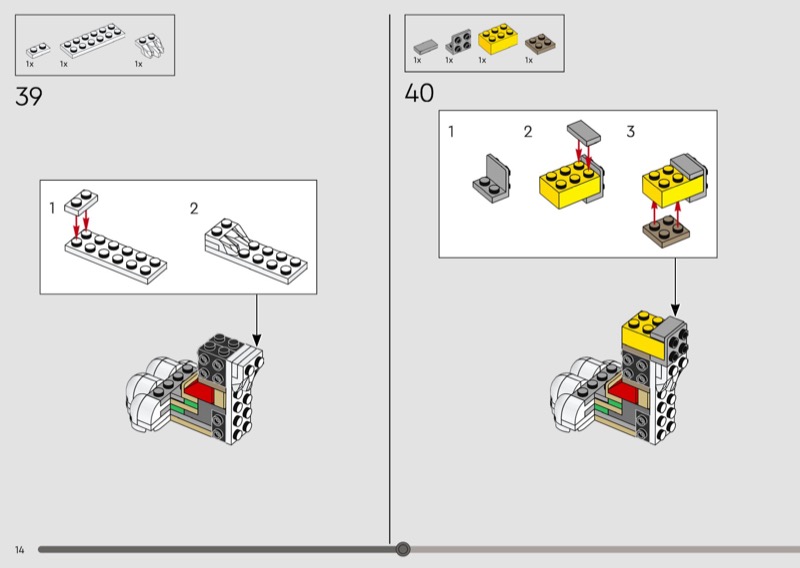 1x 1x 1x

39

1

2

1x 1x 1x 1x

40

1

2

3

14