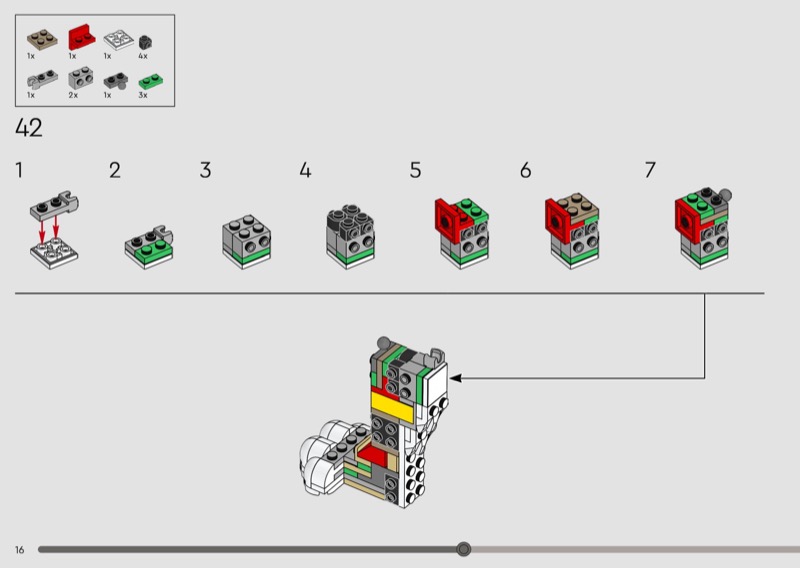 1x 1x 1x 4x
1x 2x 1x 3x

42

1

2

3

4

5

6

7

16