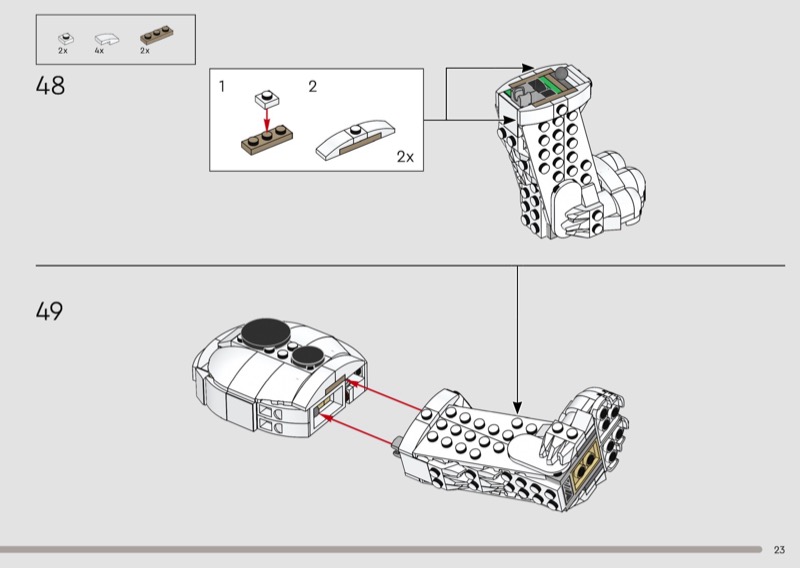 2x 4x 2x

48

1 2

2x

49

23