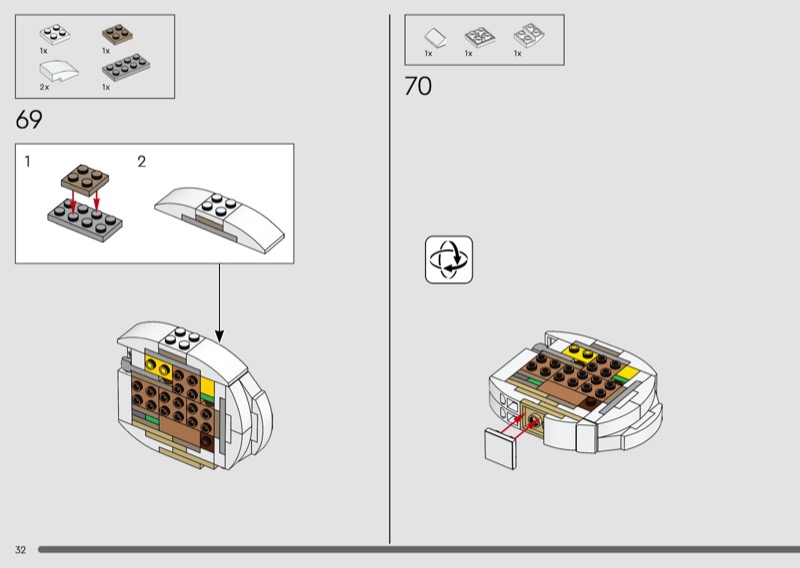 1x
1x
2x
1x

69

1

2

1x
1x
1x

70

32