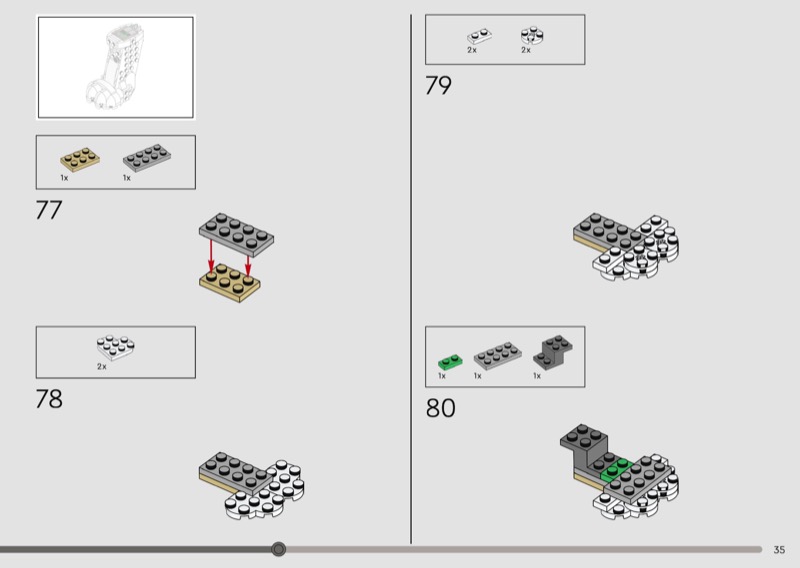 1x 1x

77

2x

78

2x 2x

79

1x 1x 1x

80

35