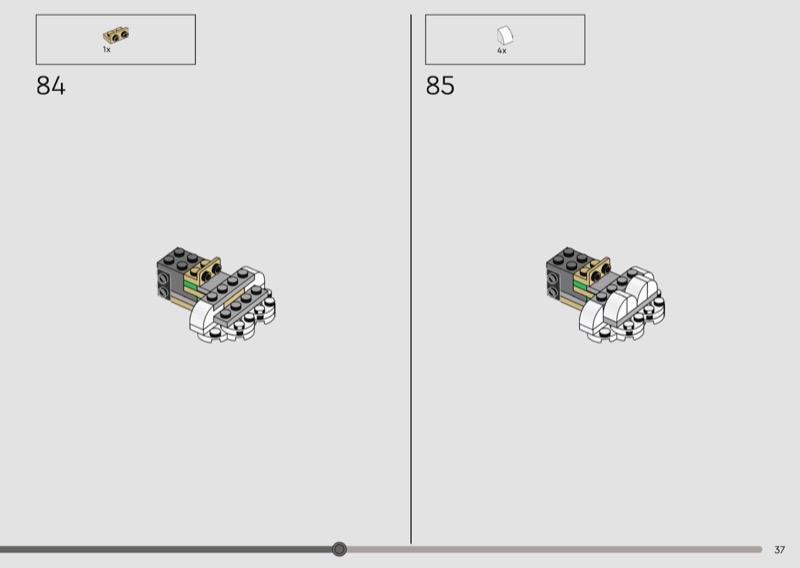 1x

84

4x

85

37