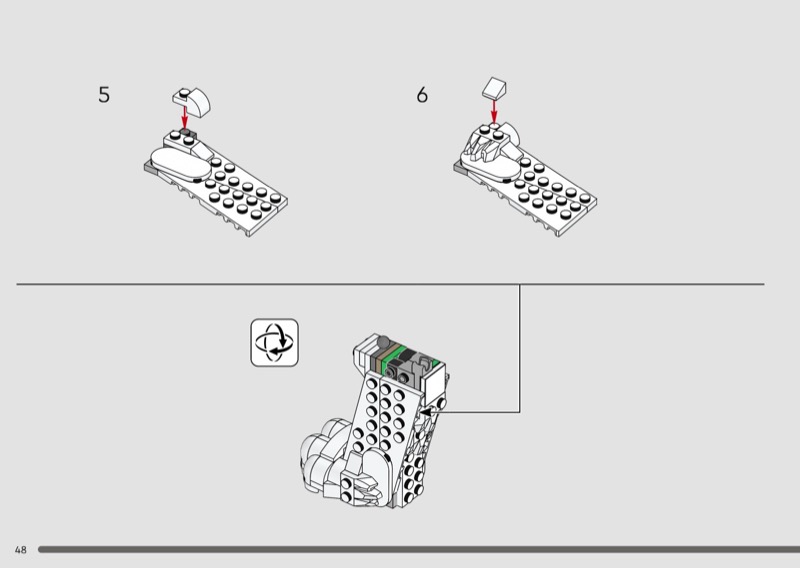 5

6

48