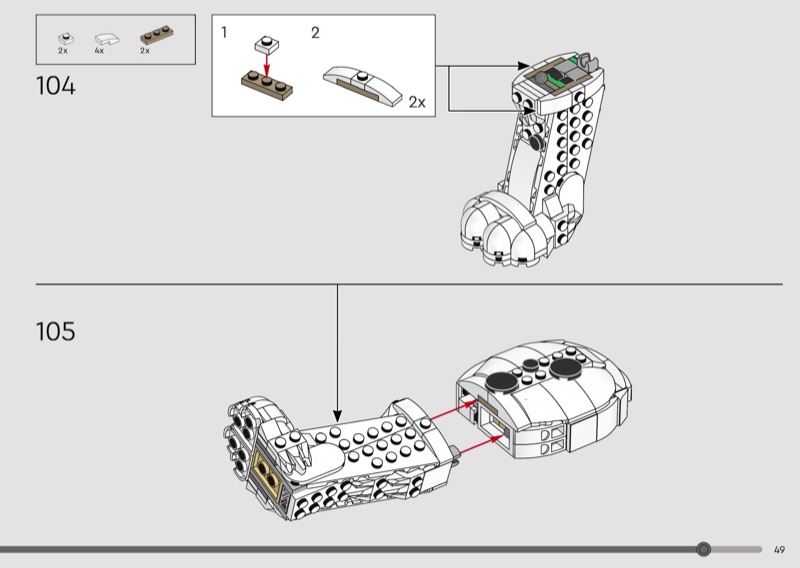 2x 4x 2x

104

1 2

2x

105

49