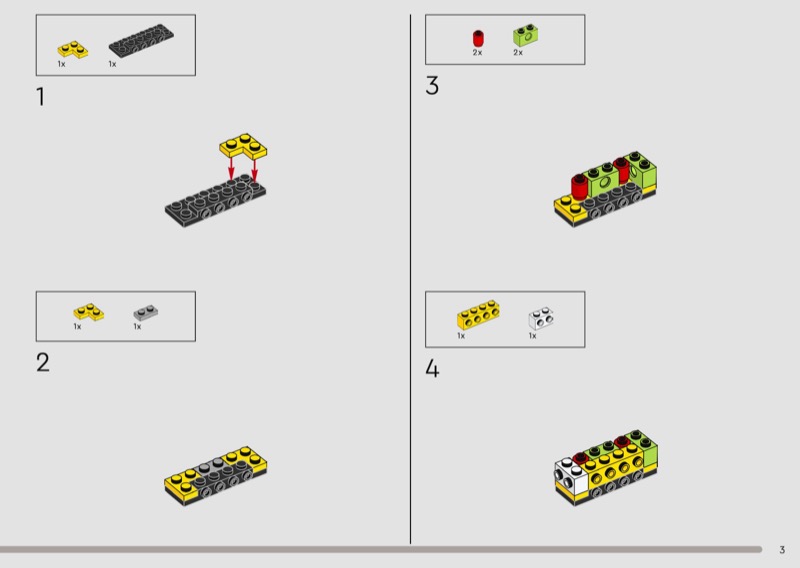 1x 1x

1

1x 1x

2

2x 2x

3

1x 1x

4

3