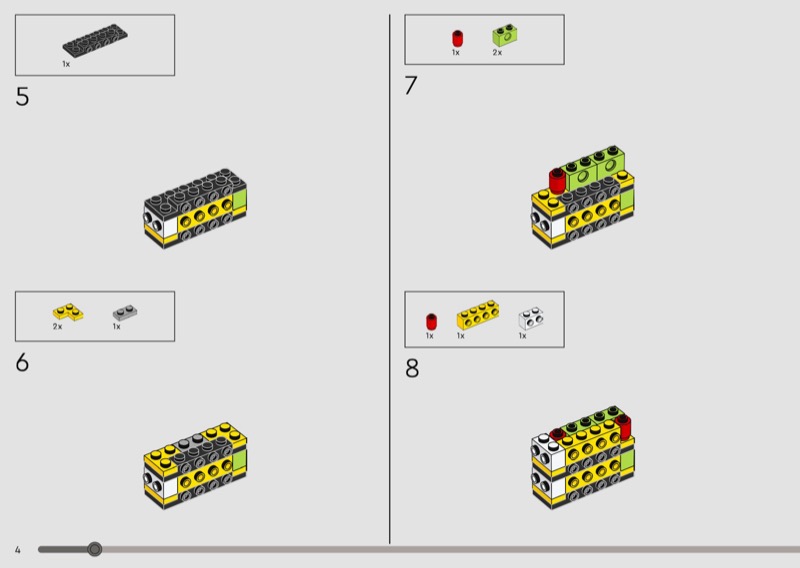 1x

5

2x 1x

6

1x 2x

7

1x 1x 1x

8

4