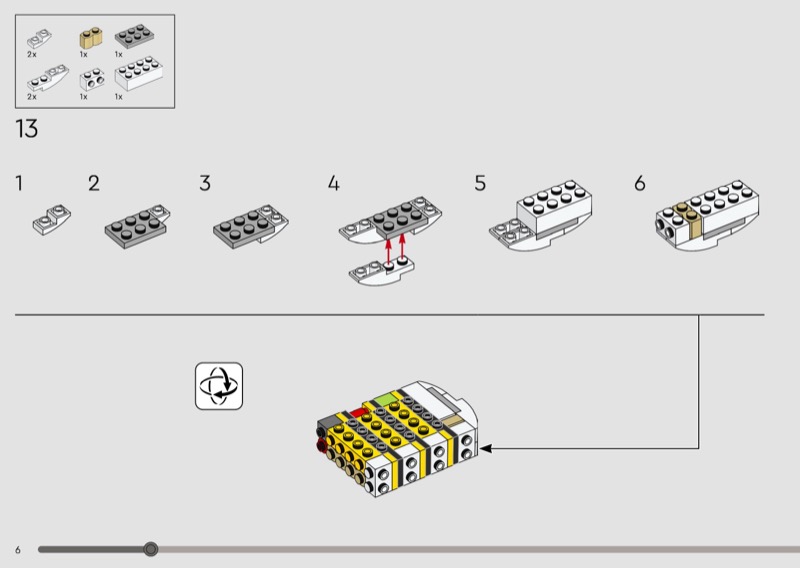 2x
1x
1x
2x
1x
1x

13

1
2
3
4
5
6

6