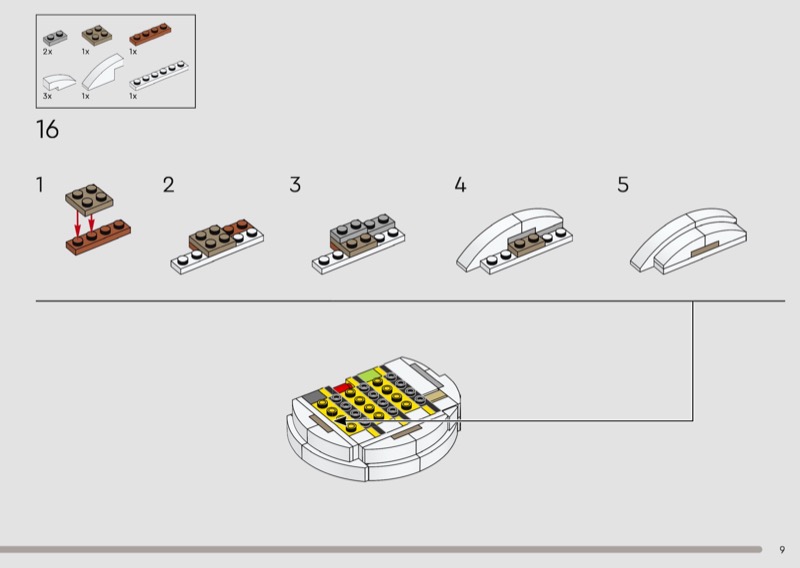 2x
1x
1x
3x
1x
1x

16

1

2

3

4

5

9