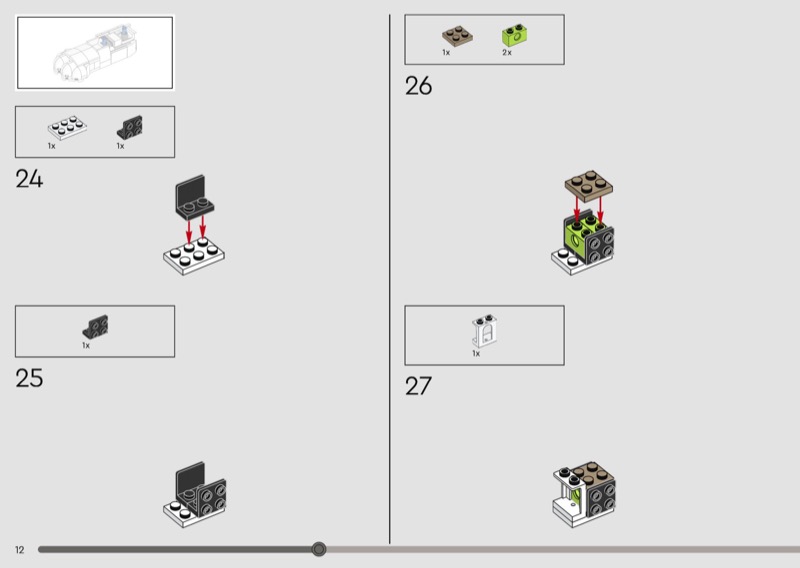 1x 1x

24

1x

25

1x 2x

26

1x

27

12