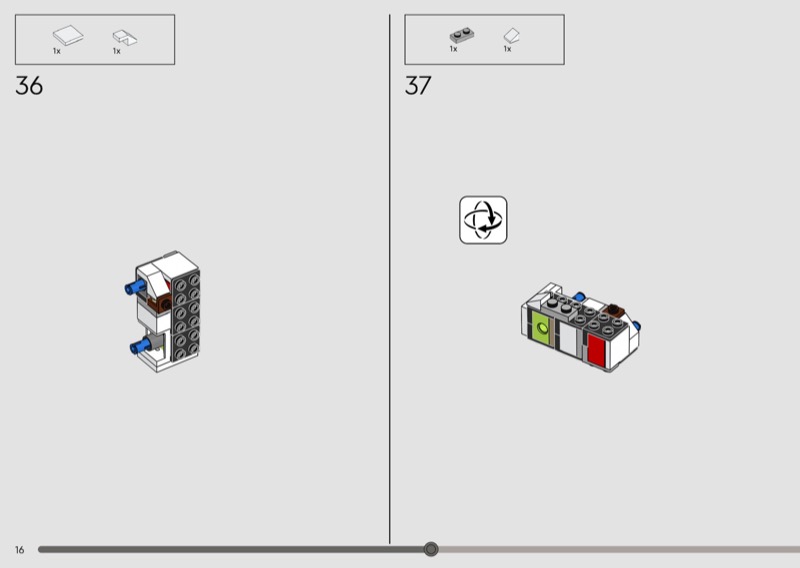 1x 1x

36

1x 1x

37

16