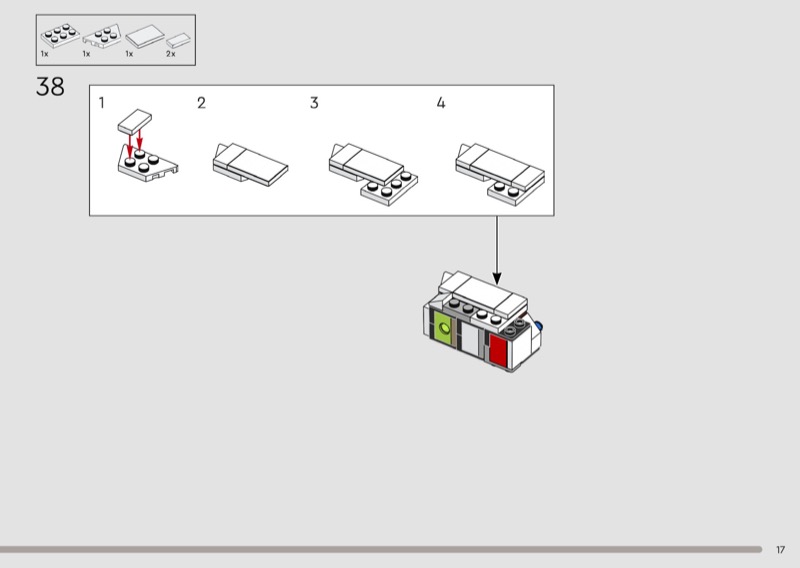 1x 1x 1x 2x

38

1 2 3 4

17