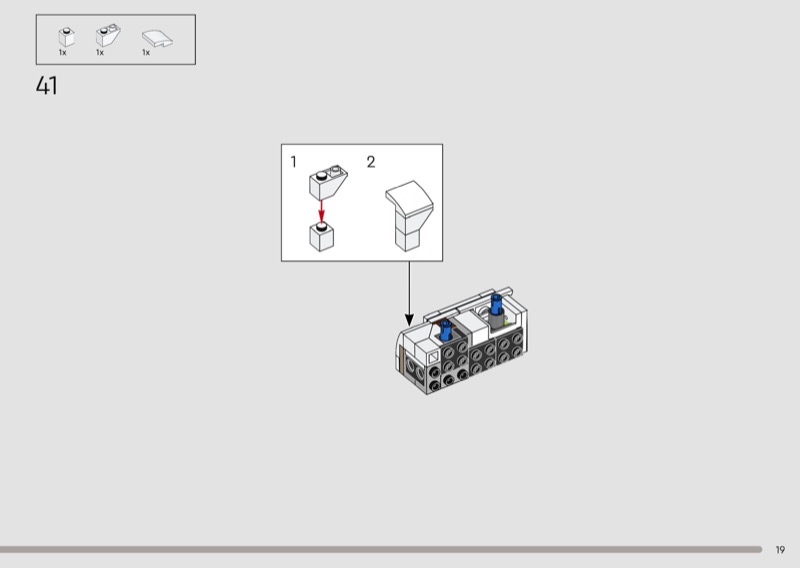 1x 1x 1x

41

1 2

19