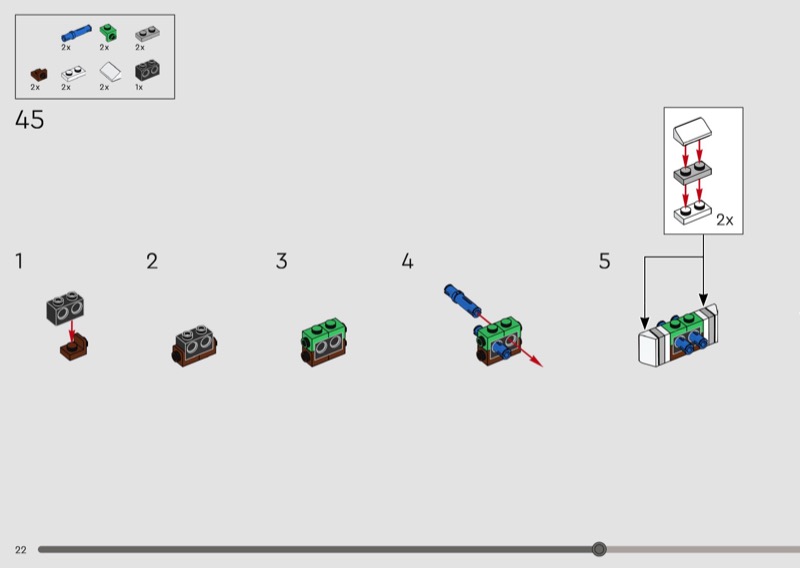 2x 2x 2x
2x 2x 2x 1x

45

2x

1

2

3

4

5

22