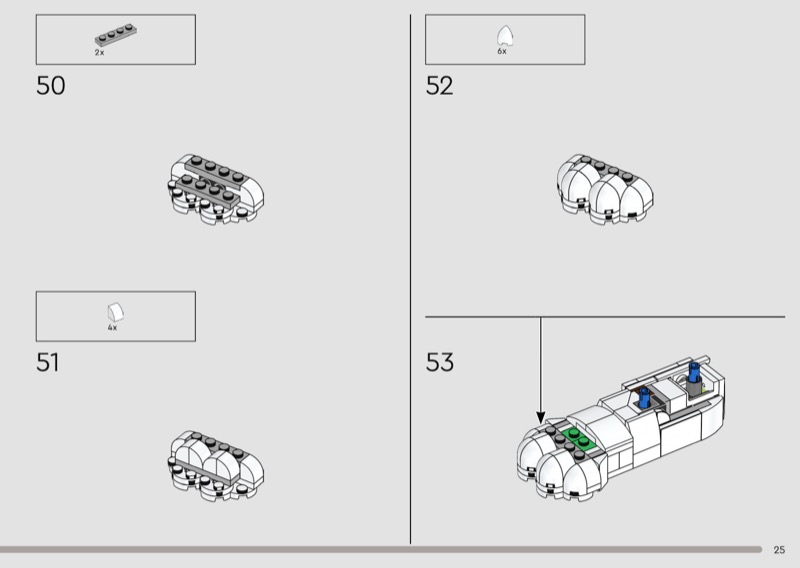 2x

50

4x

51

6x

52

53

25