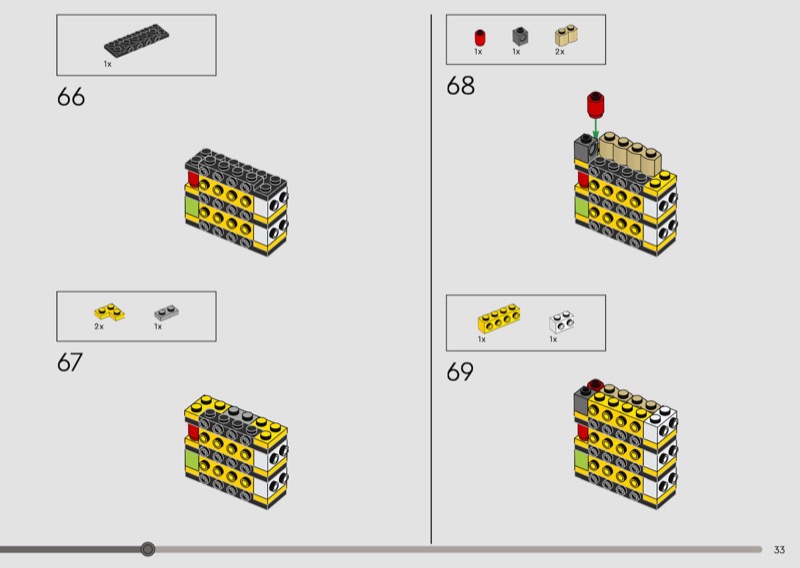 1x

66

2x 1x

67

1x 1x 2x

68

1x 1x

69

33