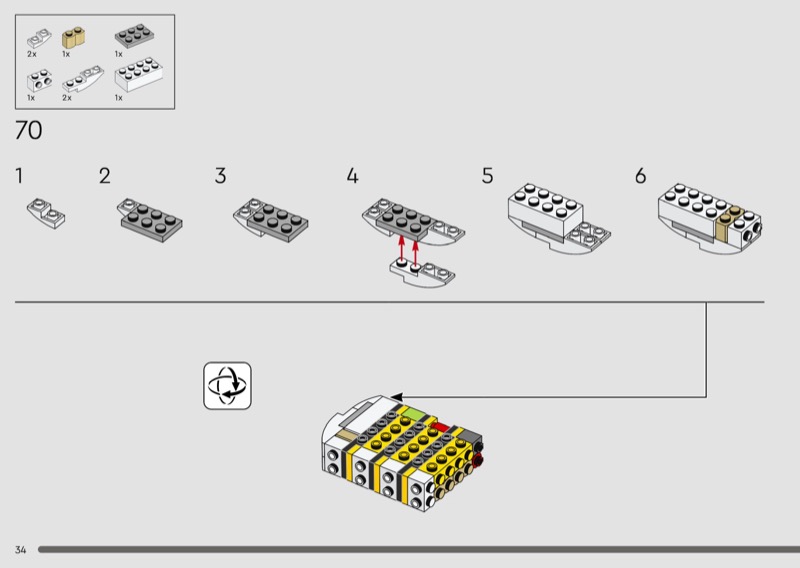 2x
1x
1x
1x
2x
1x

70

1
2
3
4
5
6

34