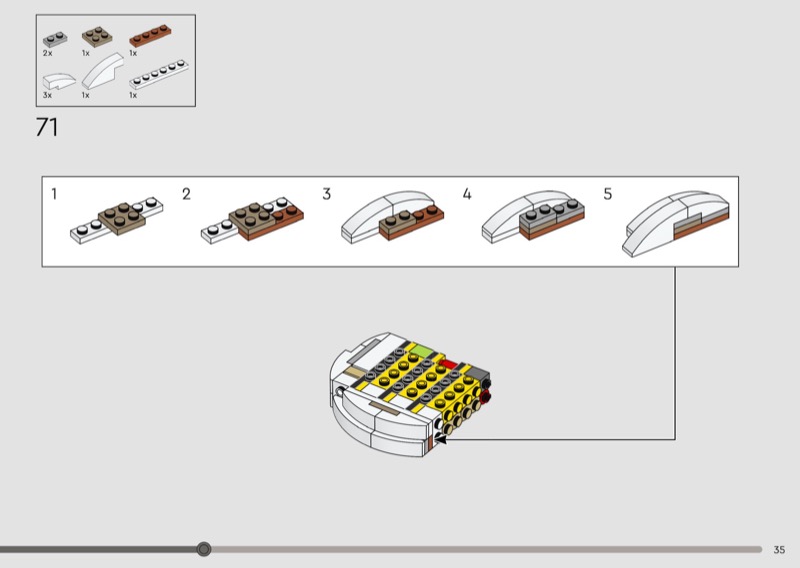 2x 1x 1x
3x 1x 1x

71

1 2 3 4 5

35