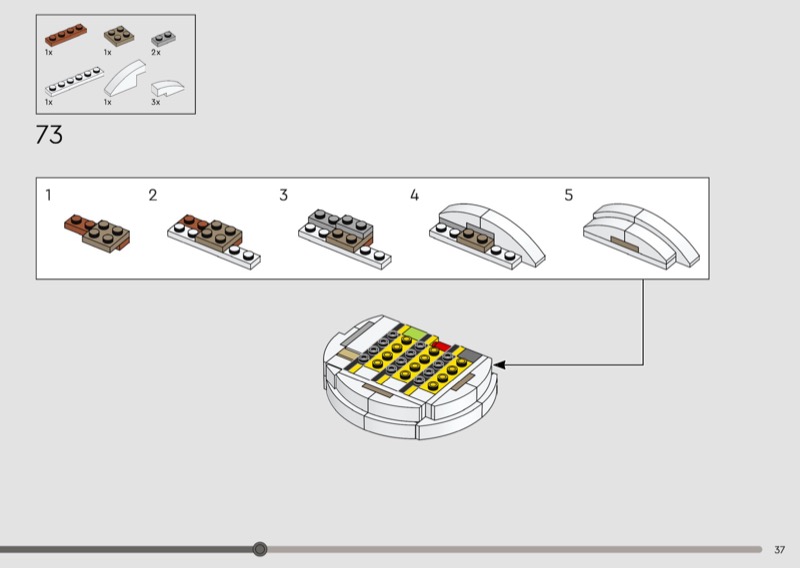 1x
1x
2x
1x
1x
3x

73

1
2
3
4
5

37