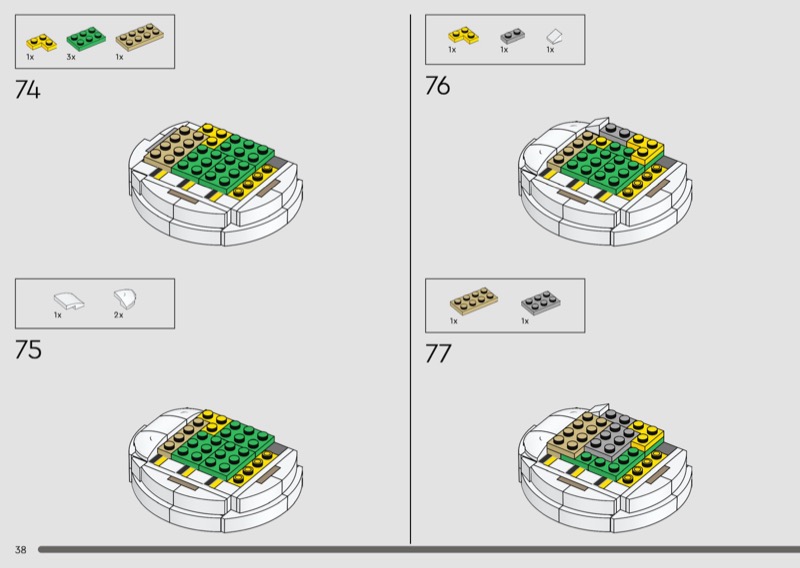 1x 3x 1x

74

1x 2x

75

1x 1x 1x

76

1x 1x

77

38