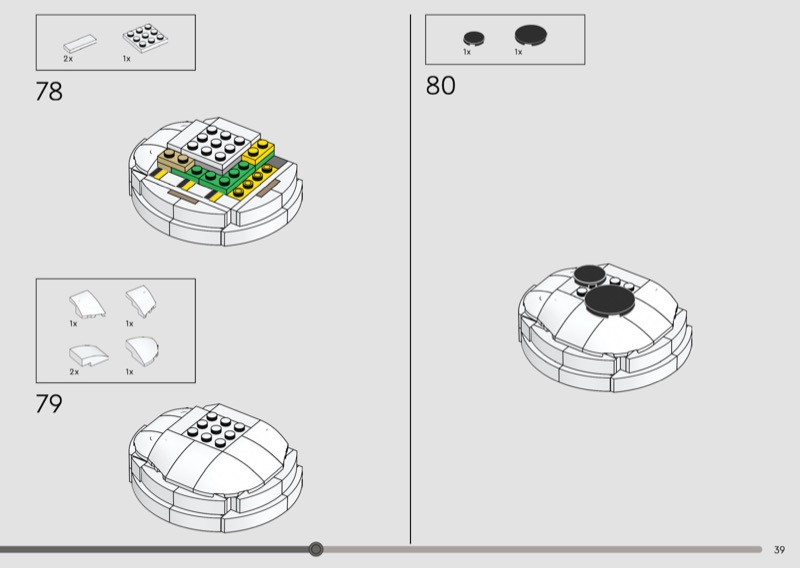 2x
1x

78

1x
1x
2x
1x

79

1x
1x

80

39