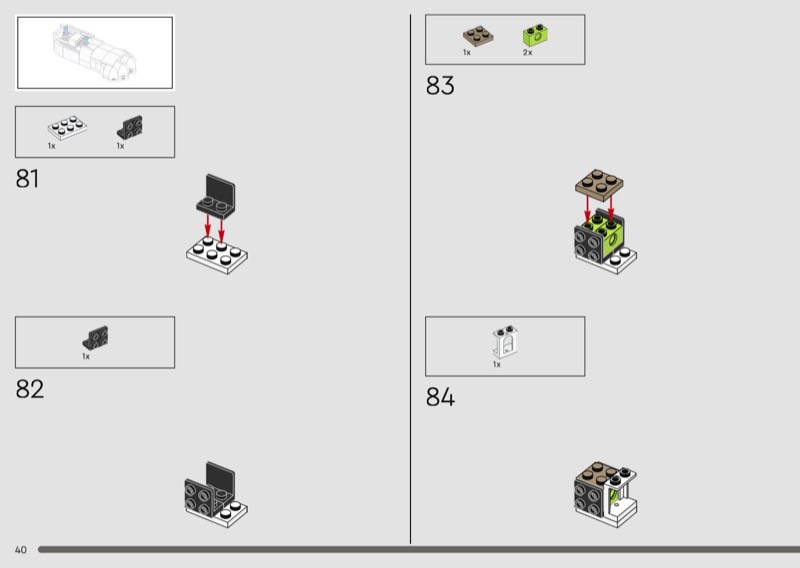 1x 1x

81

1x

82

1x 2x

83

1x

84

40