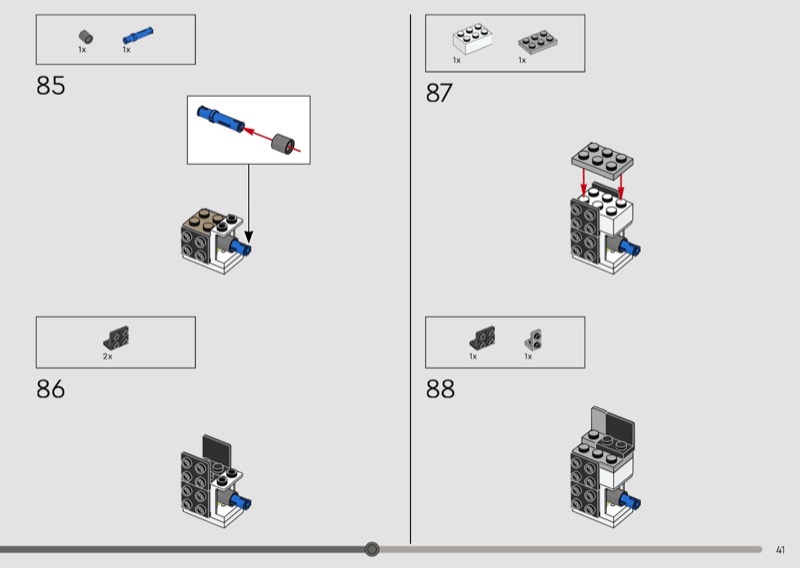 1x 1x

85

2x

86

1x 1x

87

1x 1x

88

41