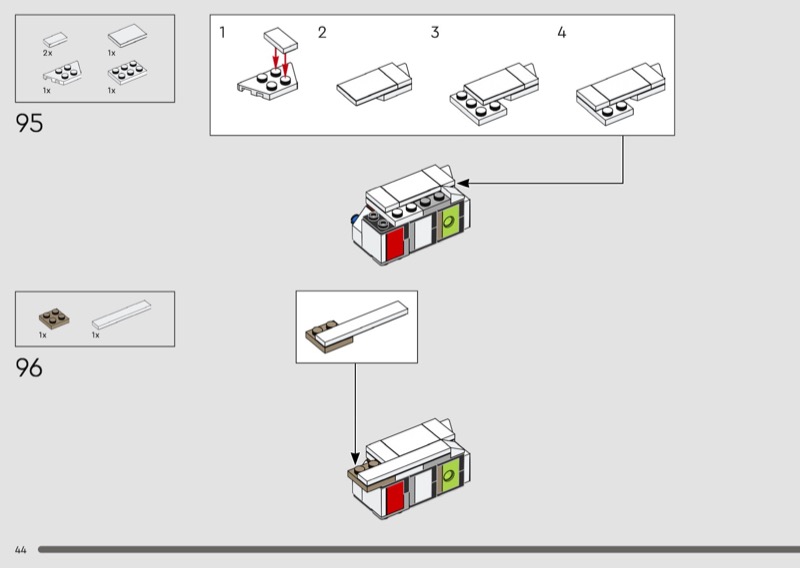 2x
1x
1x
1x

95

1
2
3
4

1x
1x

96

44