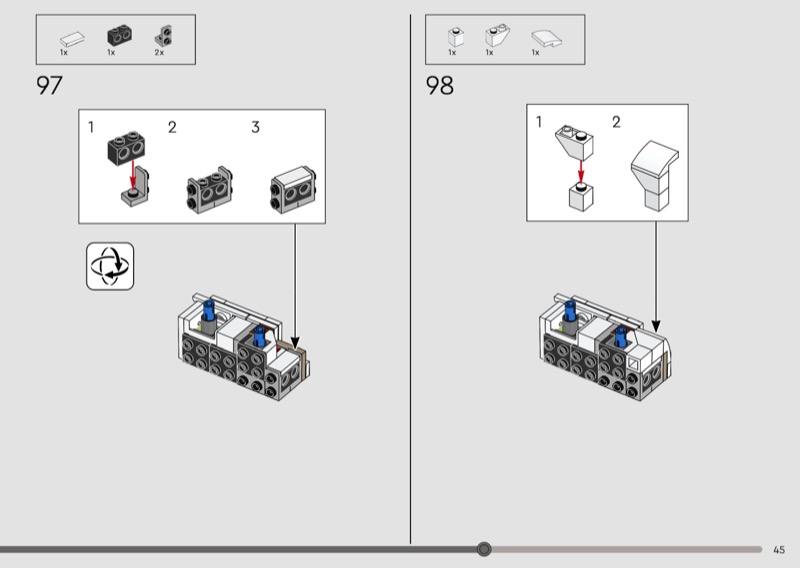 1x 1x 2x

97

1 2 3

1x 1x 1x

98

1 2

45