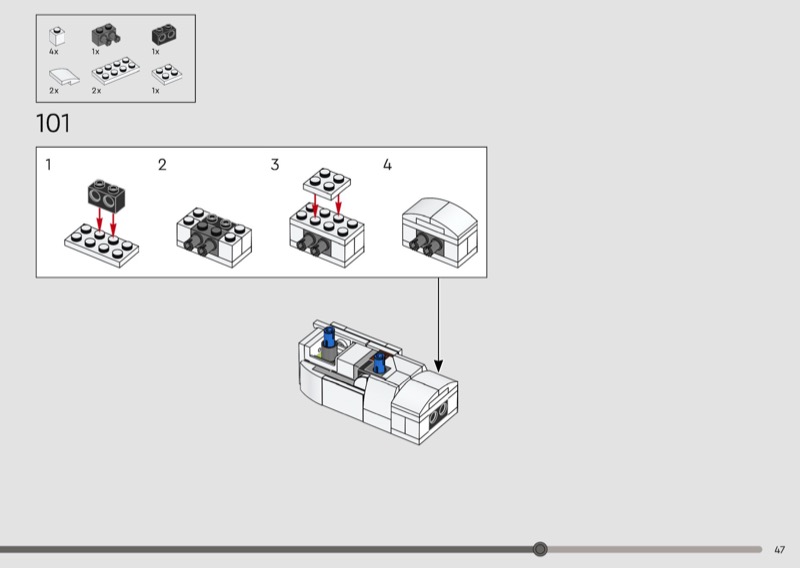 4x
1x
1x
2x
2x
1x

101

1
2
3
4

47