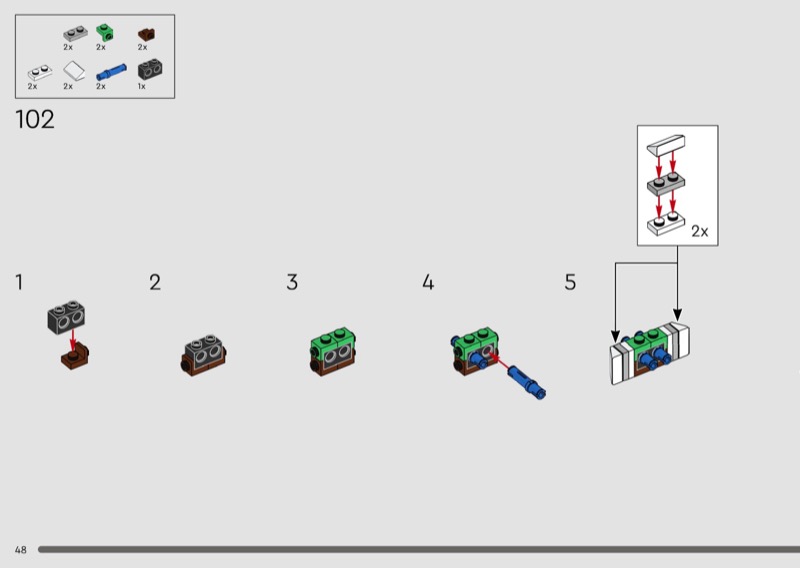 2x 2x 2x
2x 2x 2x 1x

102

2x

1

2

3

4

5

48