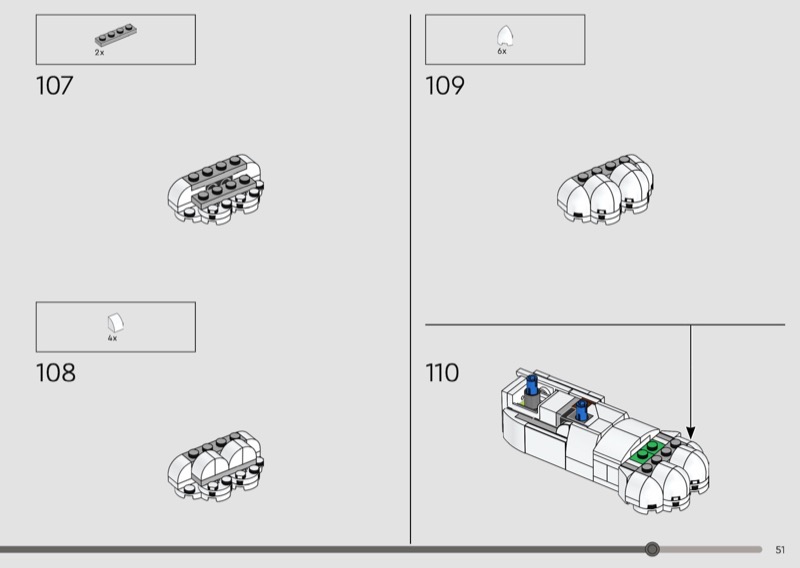 2x

107

4x

108

6x

109

110

51