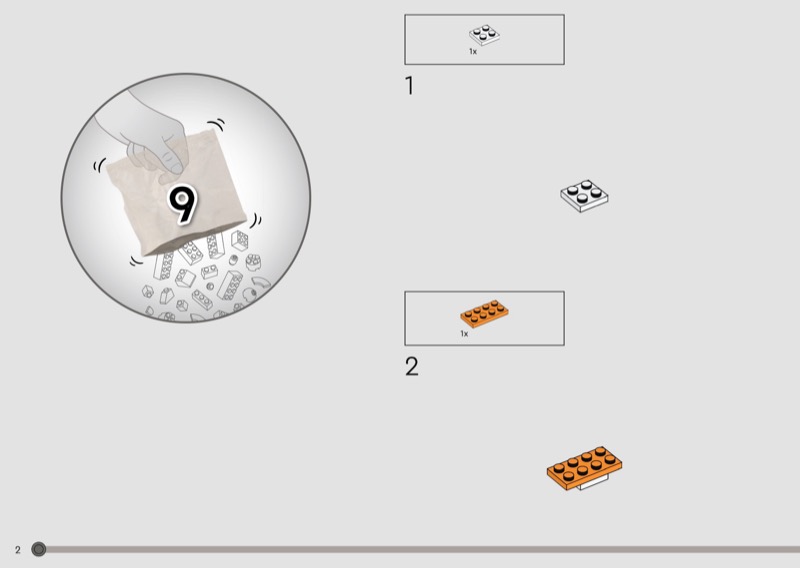 9

1x

1

1x

2

2