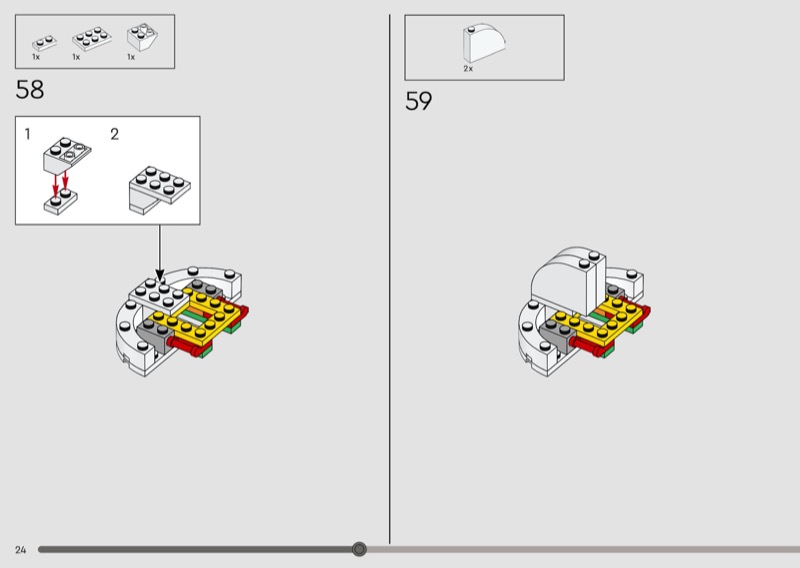 1x 1x 1x

58

1 2

2x

59

24