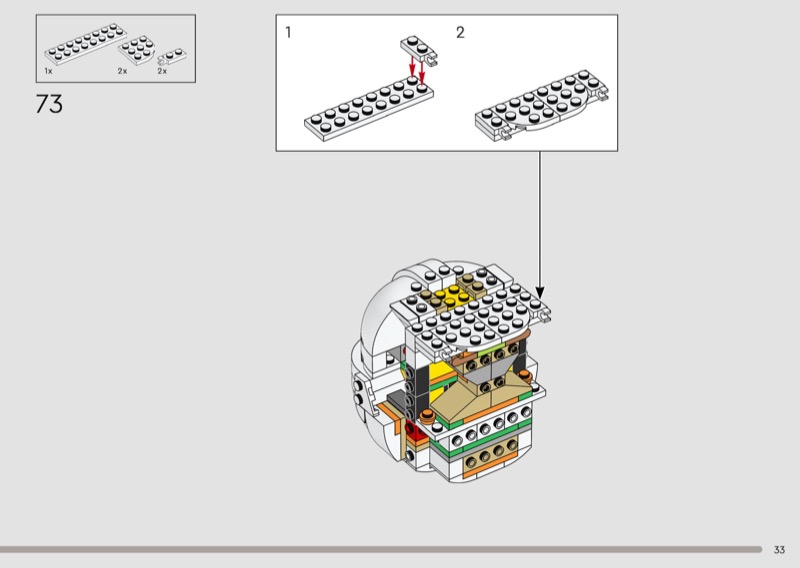 1x
2x
2x

73

1

2

33