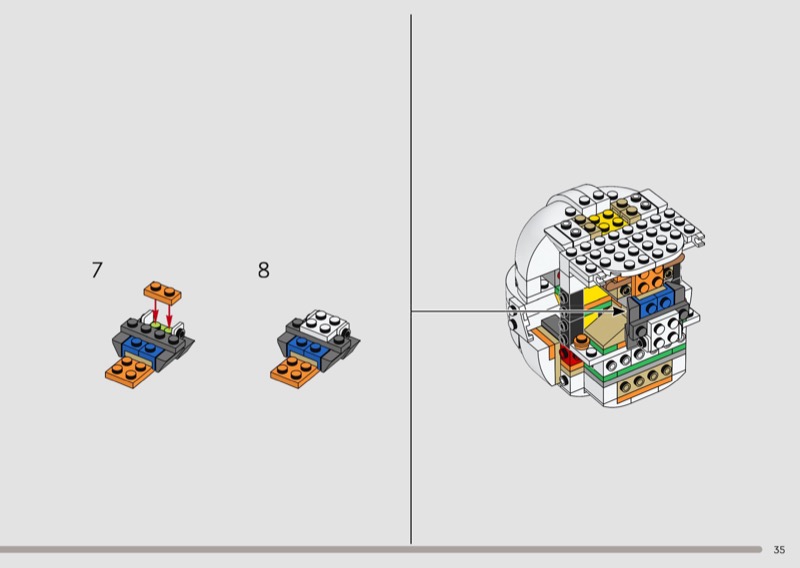 7

8

35