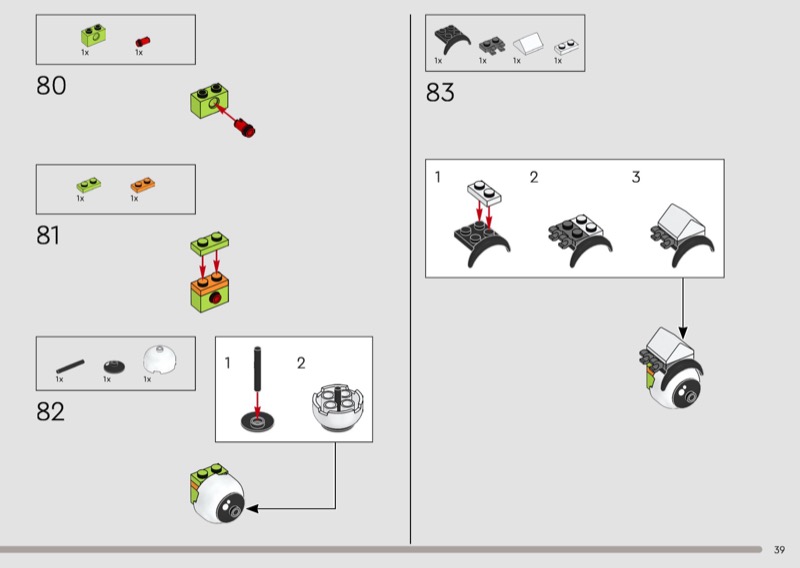 1x 1x

80

1x 1x

81

1x 1x 1x

82

1 2

1x 1x 1x 1x

83

1 2 3

39