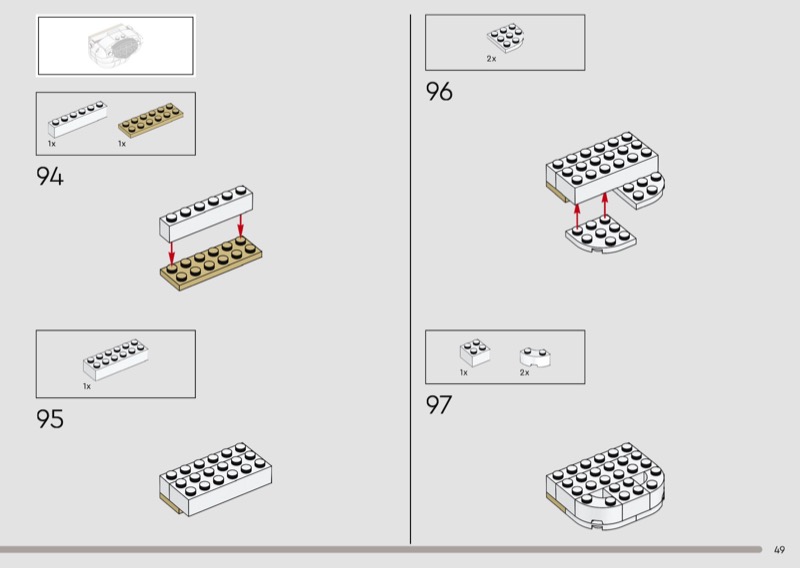 1x
1x

94

1x

95

2x

96

1x
2x

97

49