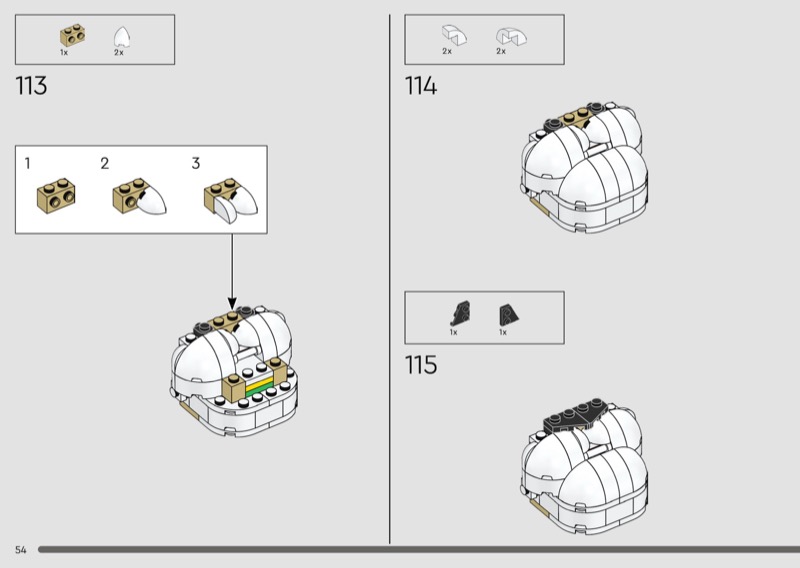 1x 2x

113

1 2 3

2x 2x

114

1x 1x

115

54