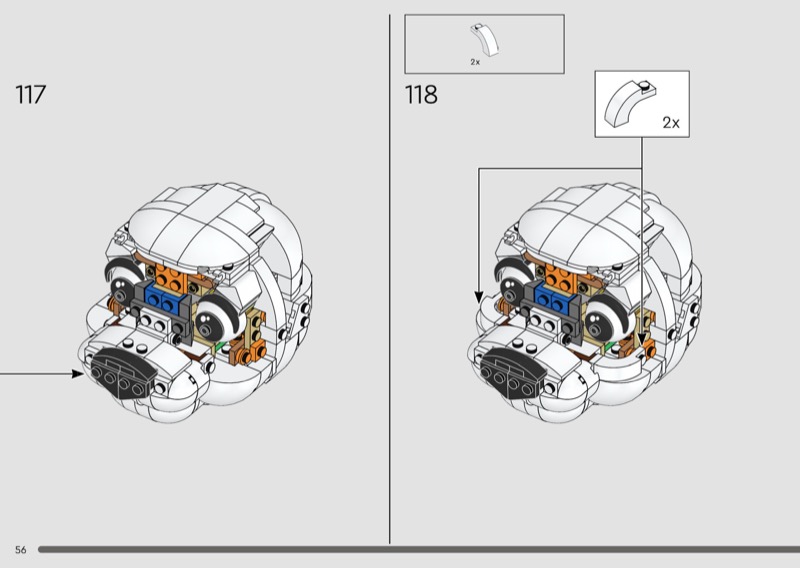 117

2x

118

2x

56