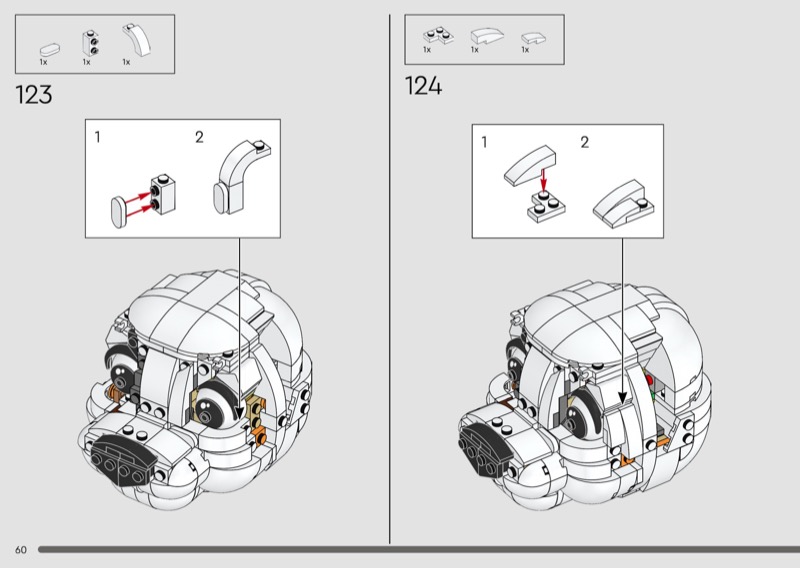 1x 1x 1x

123

1 2

1x 1x 1x

124

1 2

60