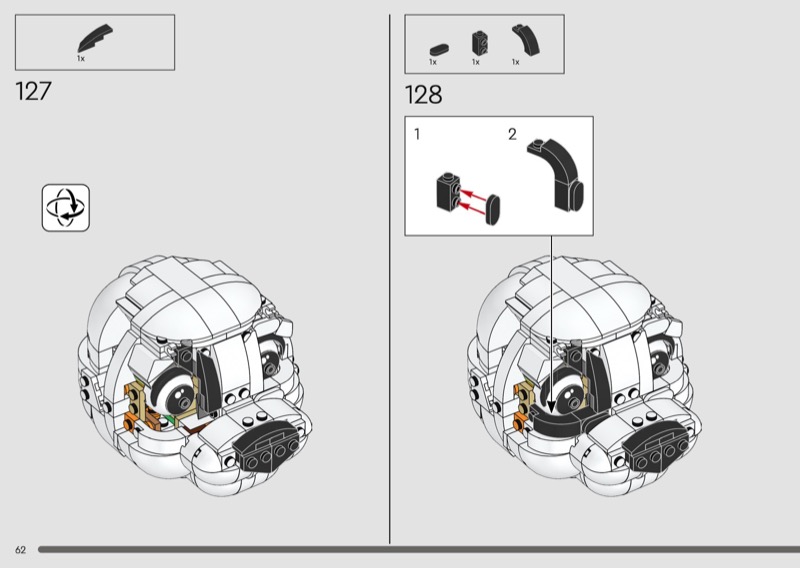 1x

127

1x 1x 1x

128

1

2

62