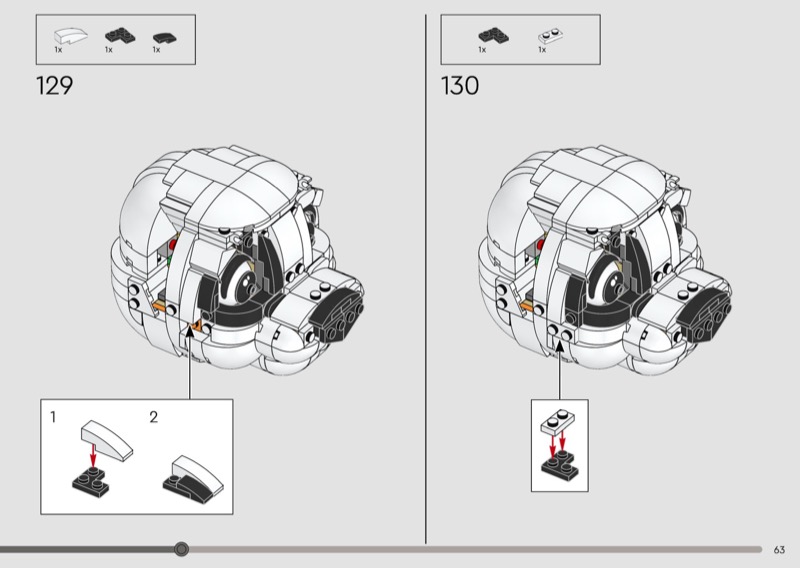 1x 1x 1x

129

1 2

1x 1x

130

63